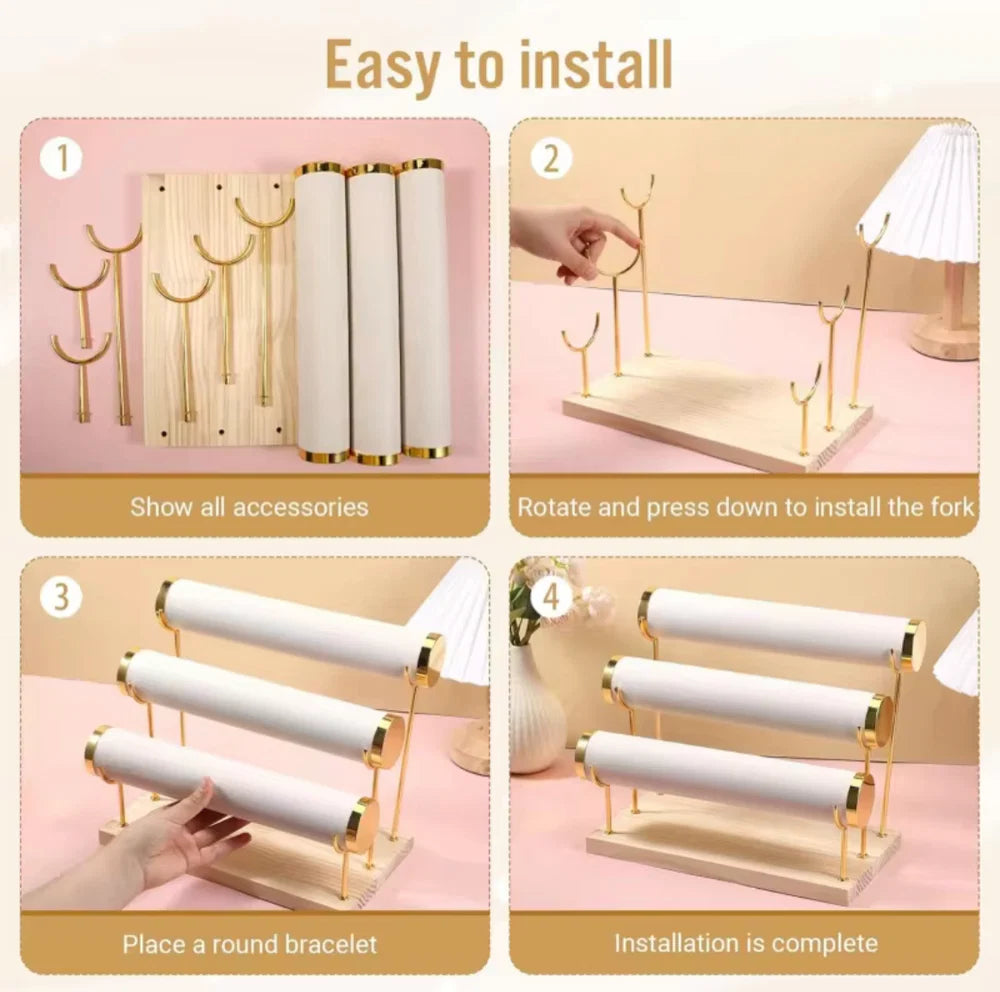 Easy to install

1

Show all accessories

2

Rotate and press down to install the fork

3

Place a round bracelet

4

Installation is complete